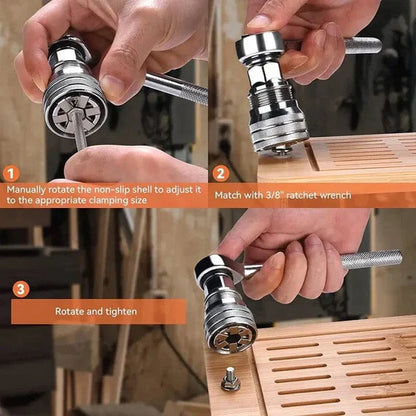 1
Manually rotate the non-slip shell to adjust it to the appropriate clamping size

2
Match with 3/8" ratchet wrench

3
Rotate and tighten