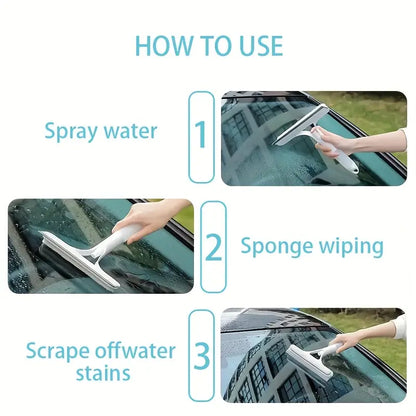 HOW TO USE

Spray water

1

2

Sponge wiping

Scrape offwater stains

3